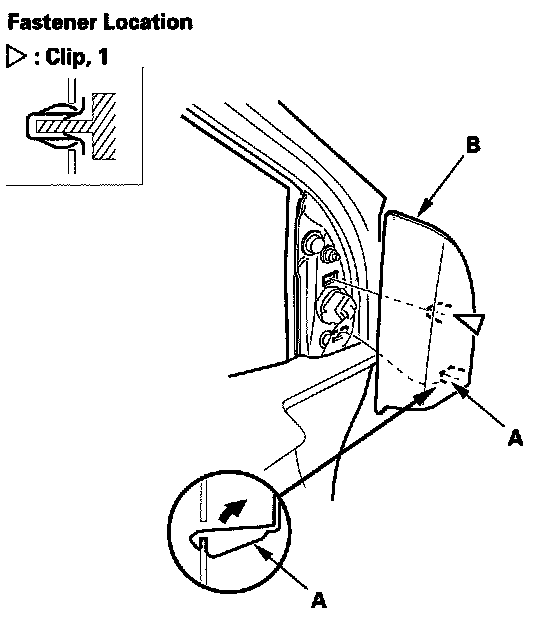 Fastener Location

▷ : Clip, 1

B

A

A