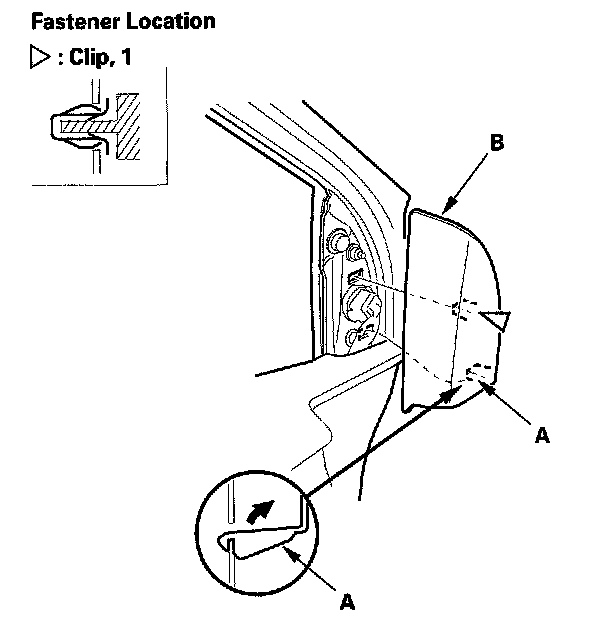 Fastener Location

▷ : Clip, 1

B

A

A