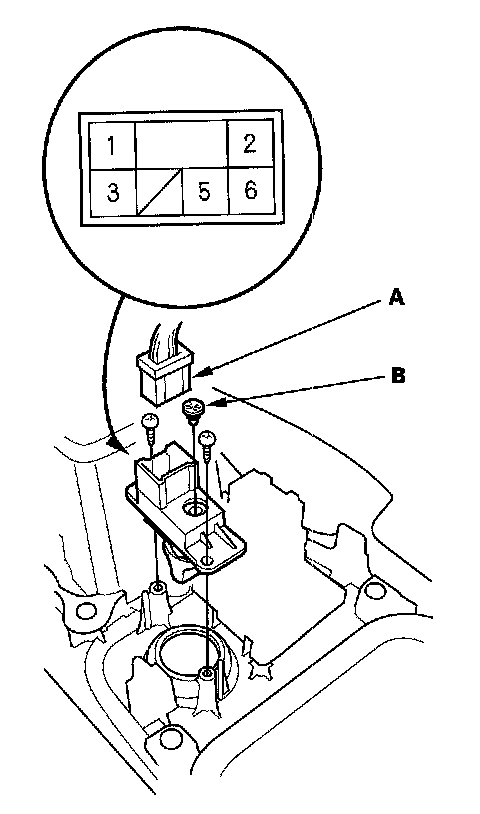 1
2
3
5
6
A
B