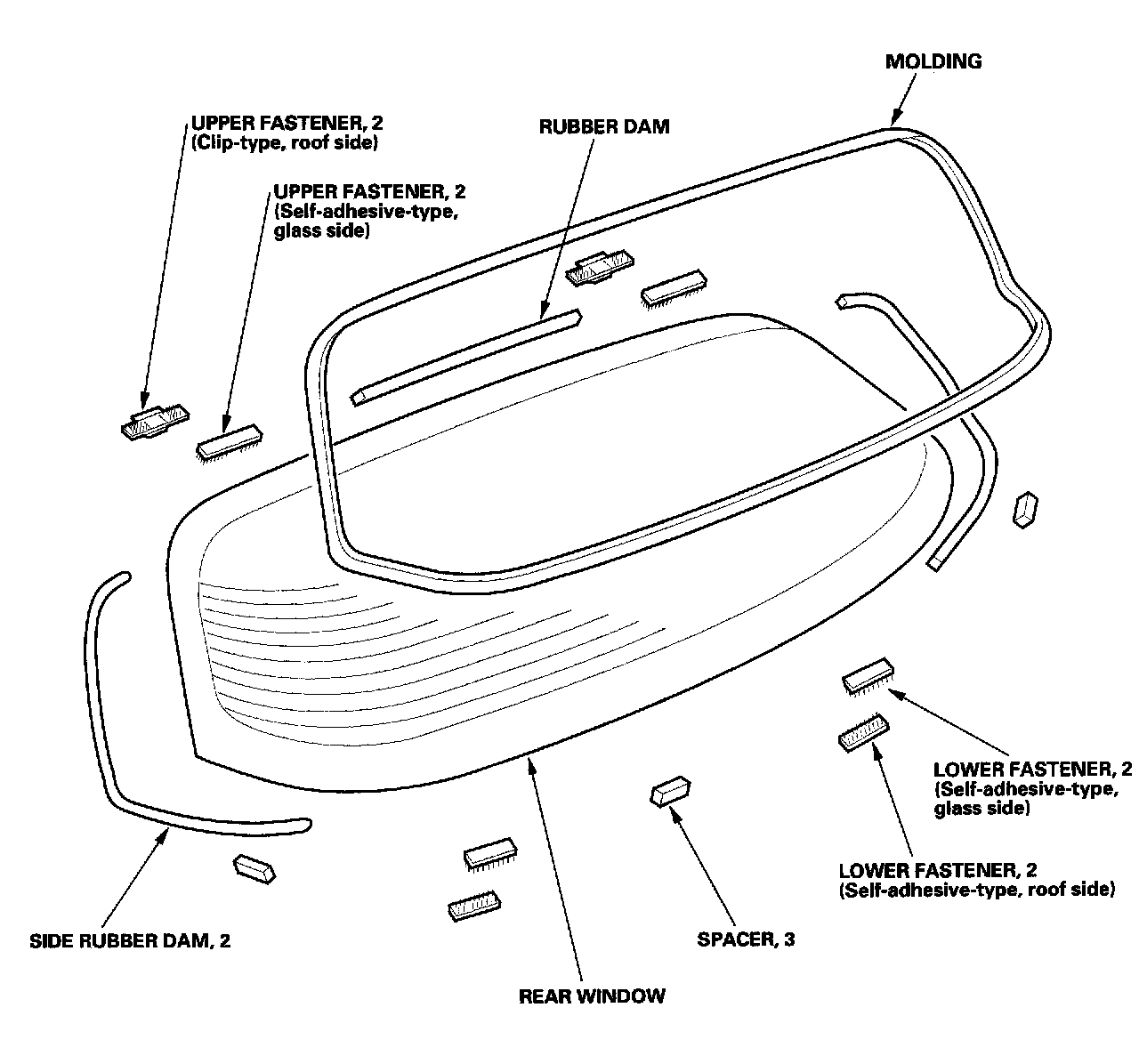 MOLDING

UPPER FASTENER, 2
(Clip-type, roof side)

RUBBER DAM

UPPER FASTENER, 2
(Self-adhesive-type, glass side)

LOWER FASTENER, 2
(Self-adhesive-type, glass side)

LOWER FASTENER, 2
(Self-adhesive-type, roof side)

SIDE RUBBER DAM, 2

SPACER, 3

REAR WINDOW