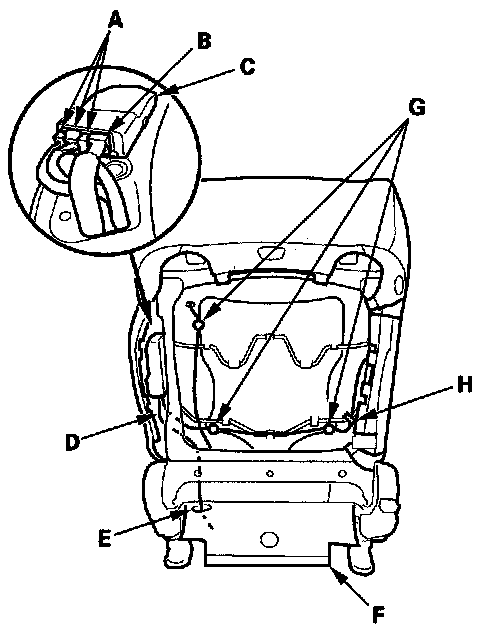 A
B
C
G
H
D
E
F