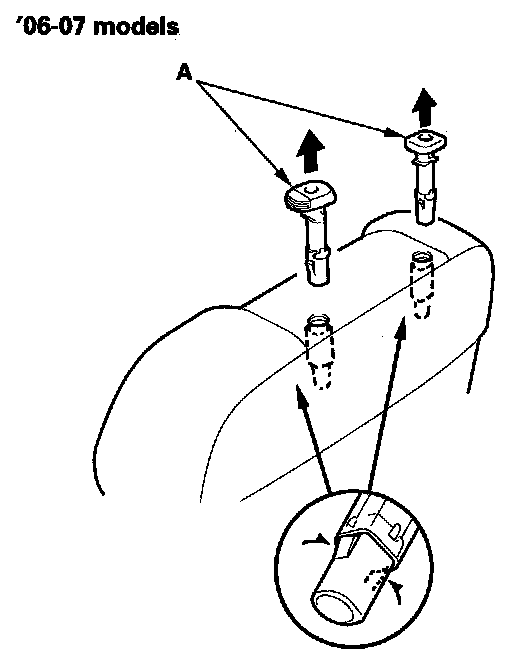 '06-07 models

A