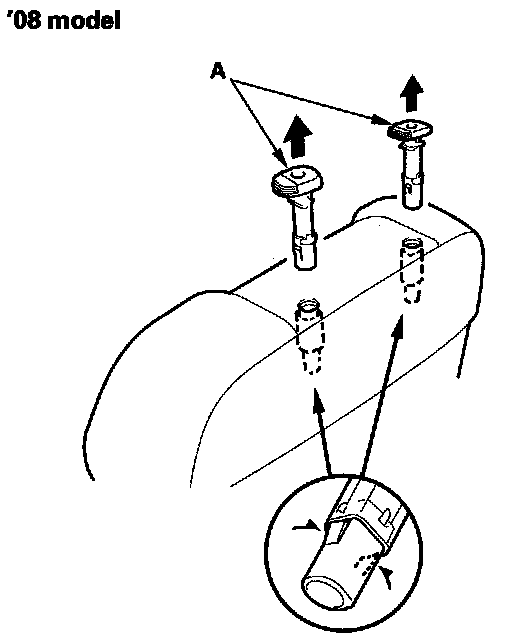 '08 model

A