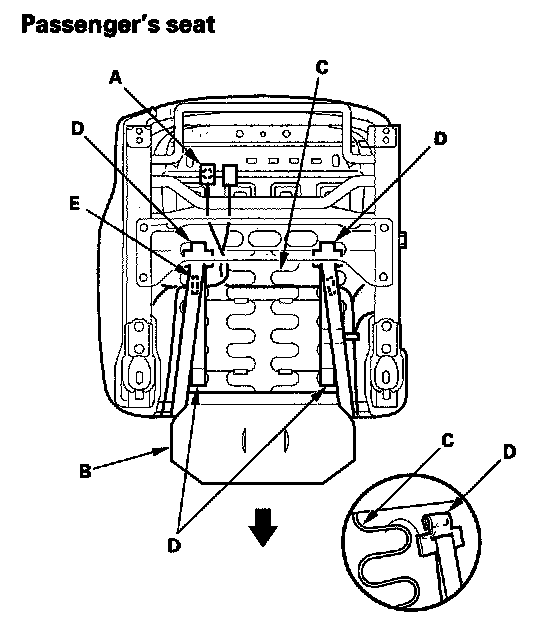 Passenger's seat

A
C
D
D
E
B
D
C
D