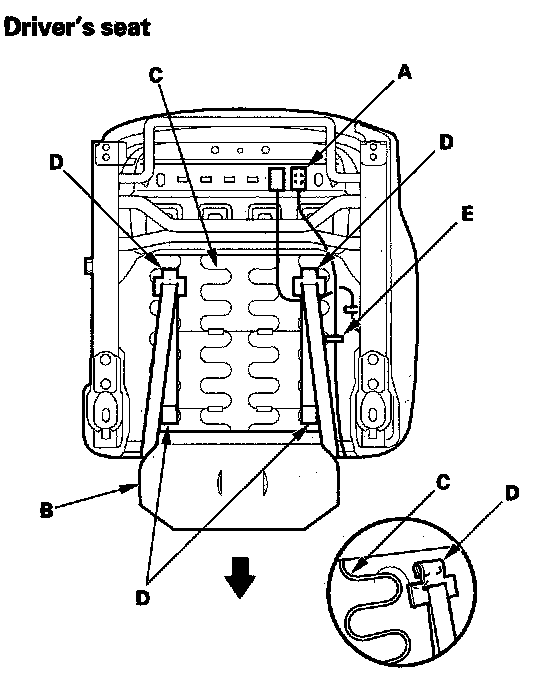 Driver's seat

C
A
D
D
E
B
D
C
D