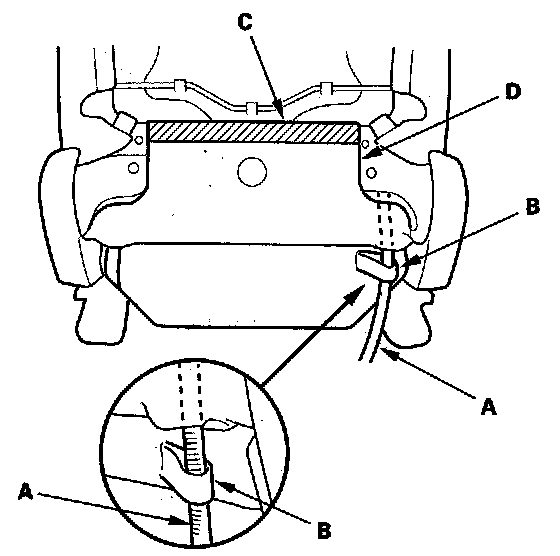 C
D
B
A
A
B