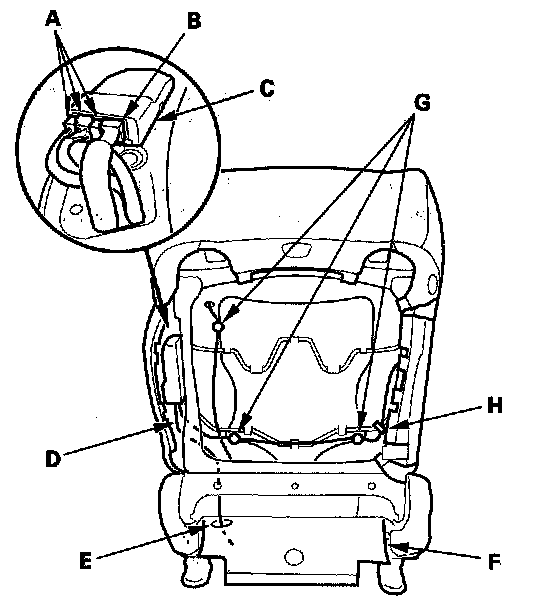 A
B
C
G
H
D
E
F