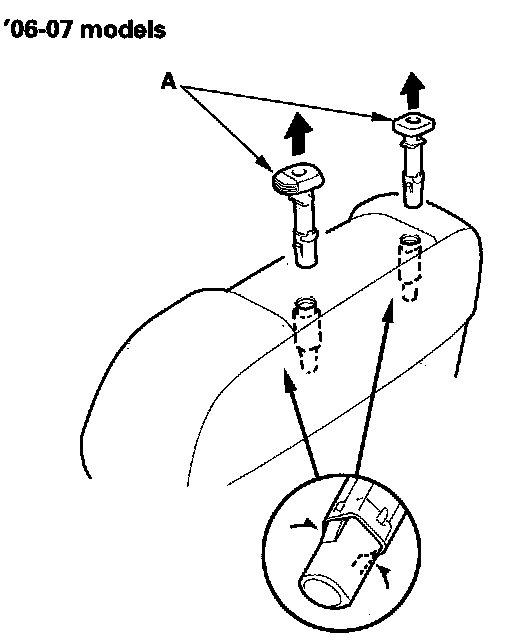 '06-07 models

A