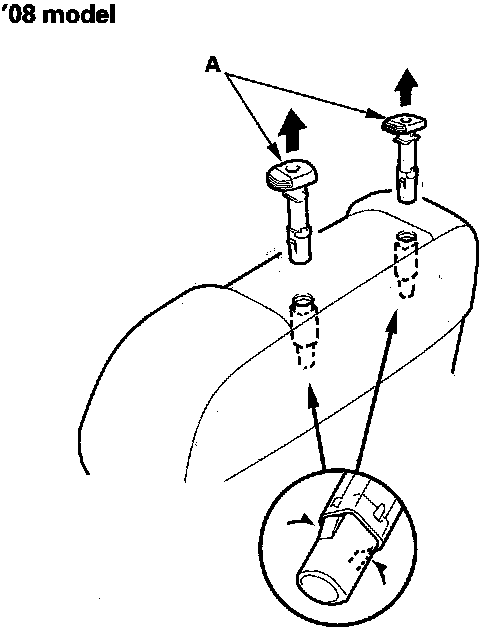 '08 model

A