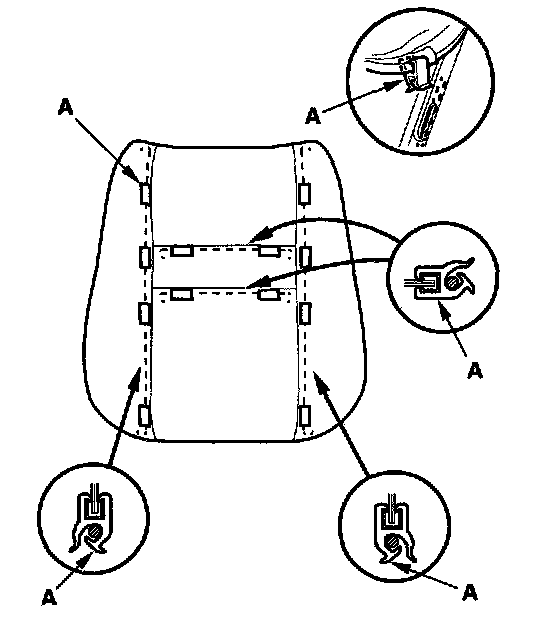 A

A

A

A

A