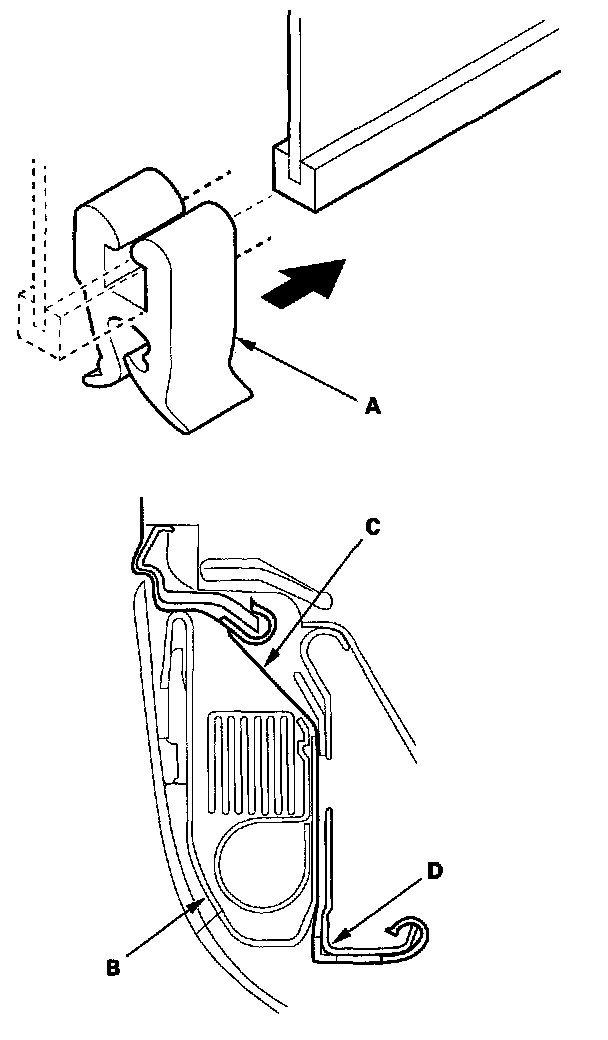 A

C

D

B