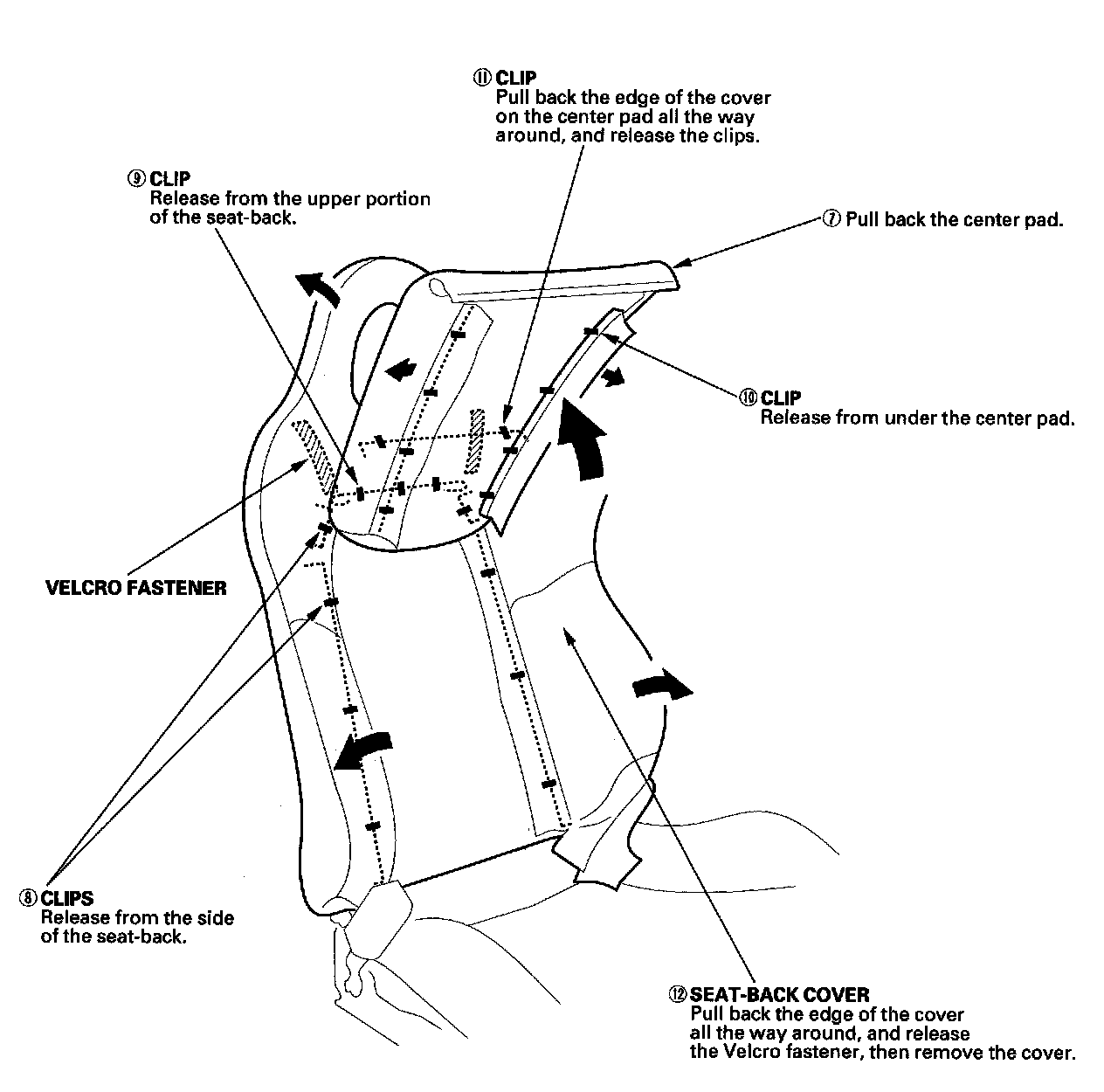 ⑪ CLIP
Pull back the edge of the cover on the center pad all the way around, and release the clips.

⑨ CLIP
Release from the upper portion of the seat-back.

⑦ Pull back the center pad.

⑩ CLIP
Release from under the center pad.

VELCRO FASTENER

⑧ CLIPS
Release from the side of the seat-back.

⑫ SEAT-BACK COVER
Pull back the edge of the cover all the way around, and release the Velcro fastener, then remove the cover.