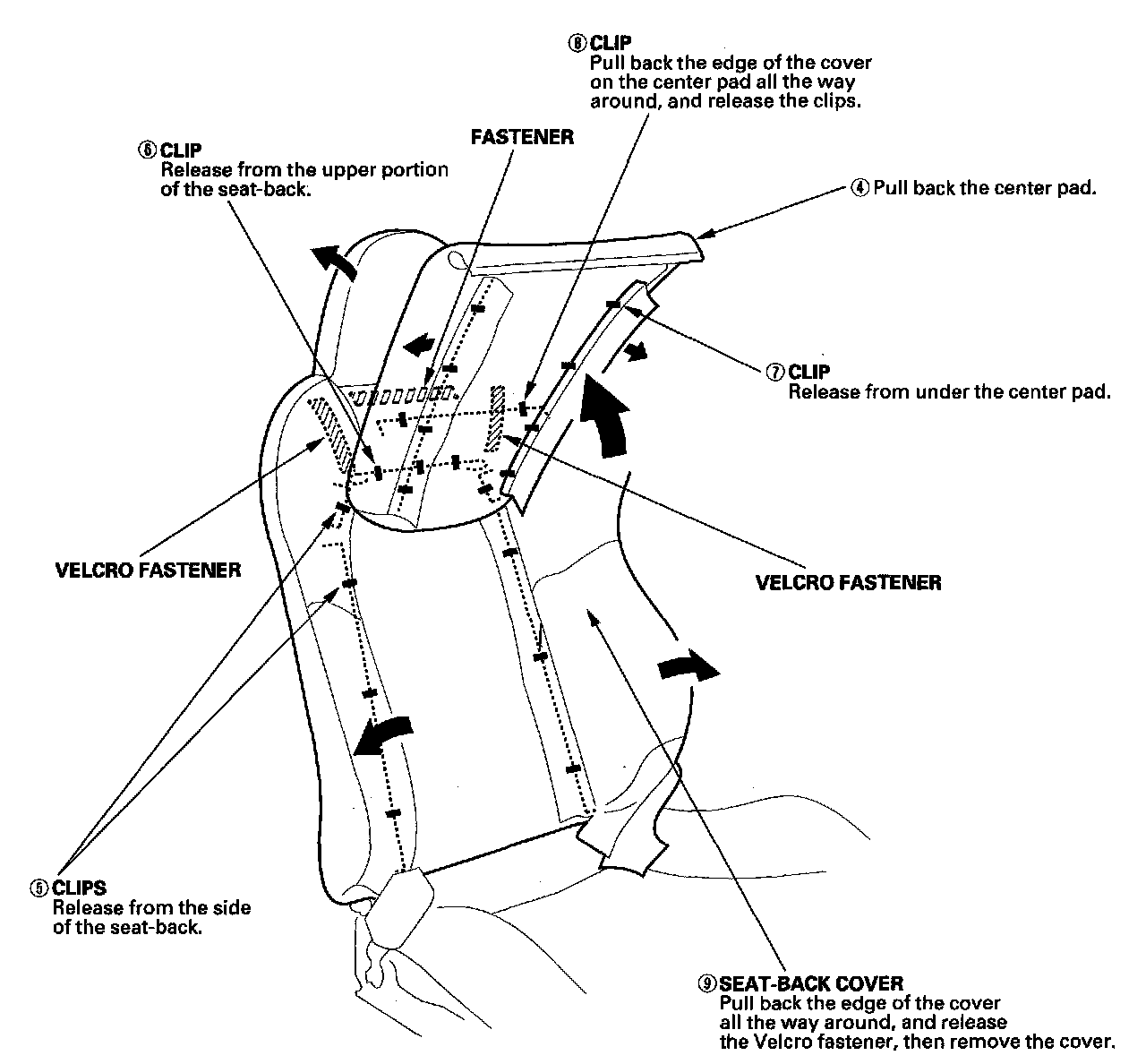 ⑧ CLIP
Pull back the edge of the cover on the center pad all the way around, and release the clips.

⑥ CLIP
Release from the upper portion of the seat-back.

FASTENER

④ Pull back the center pad.

⑦ CLIP
Release from under the center pad.

VELCRO FASTENER

VELCRO FASTENER

⑤ CLIPS
Release from the side of the seat-back.

⑨ SEAT-BACK COVER
Pull back the edge of the cover all the way around, and release the Velcro fastener, then remove the cover.