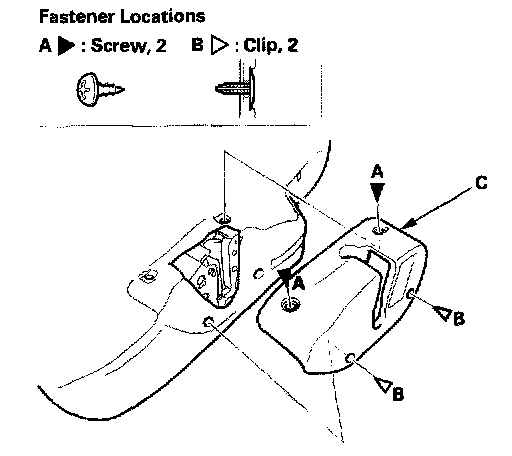 Fastener Locations

A ▶ : Screw, 2   B ▷ : Clip, 2

A

C

A

B

B