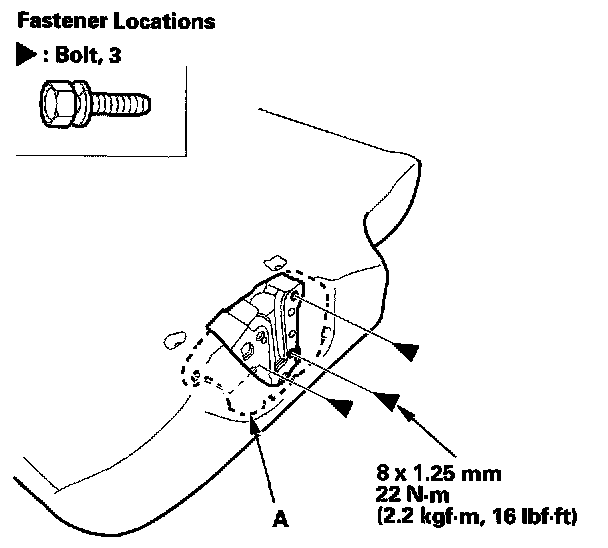 Fastener Locations

▶ : Bolt, 3

8 x 1.25 mm
22 N·m
(2.2 kgf·m, 16 lbf·ft)

A