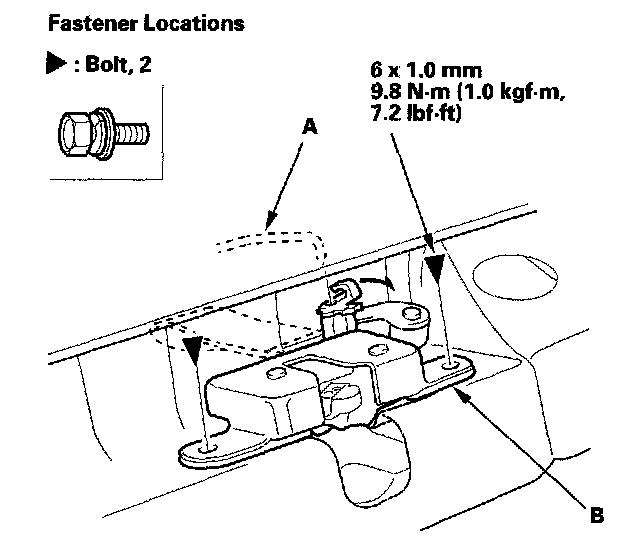 Fastener Locations

▶ : Bolt, 2

6 x 1.0 mm
9.8 N·m (1.0 kgf·m, 7.2 lbf·ft)

A

B