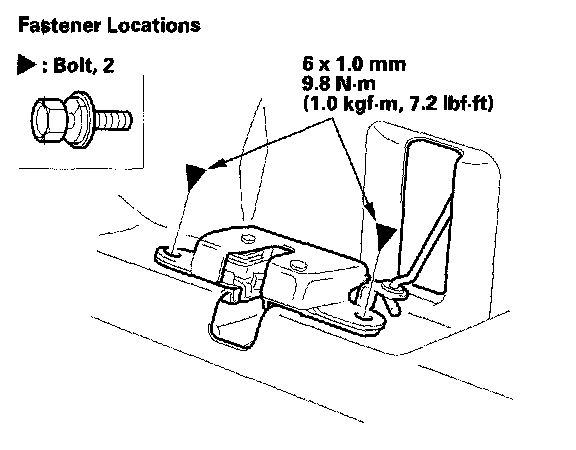 Fastener Locations

▶ : Bolt, 2

6 x 1.0 mm
9.8 N·m
(1.0 kgf·m, 7.2 lbf·ft)