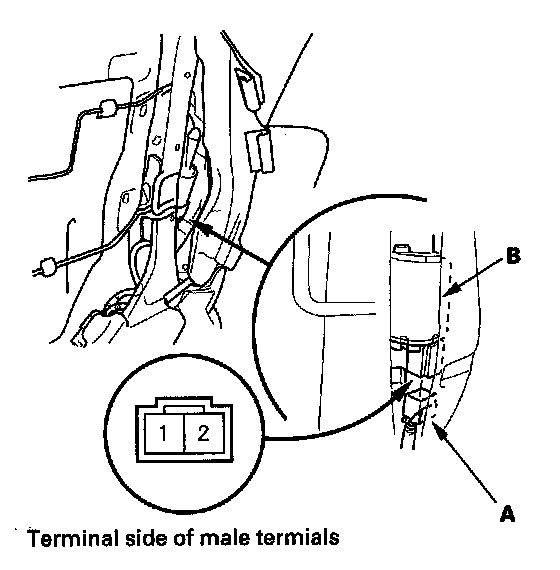 B

1 2

A

Terminal side of male termials