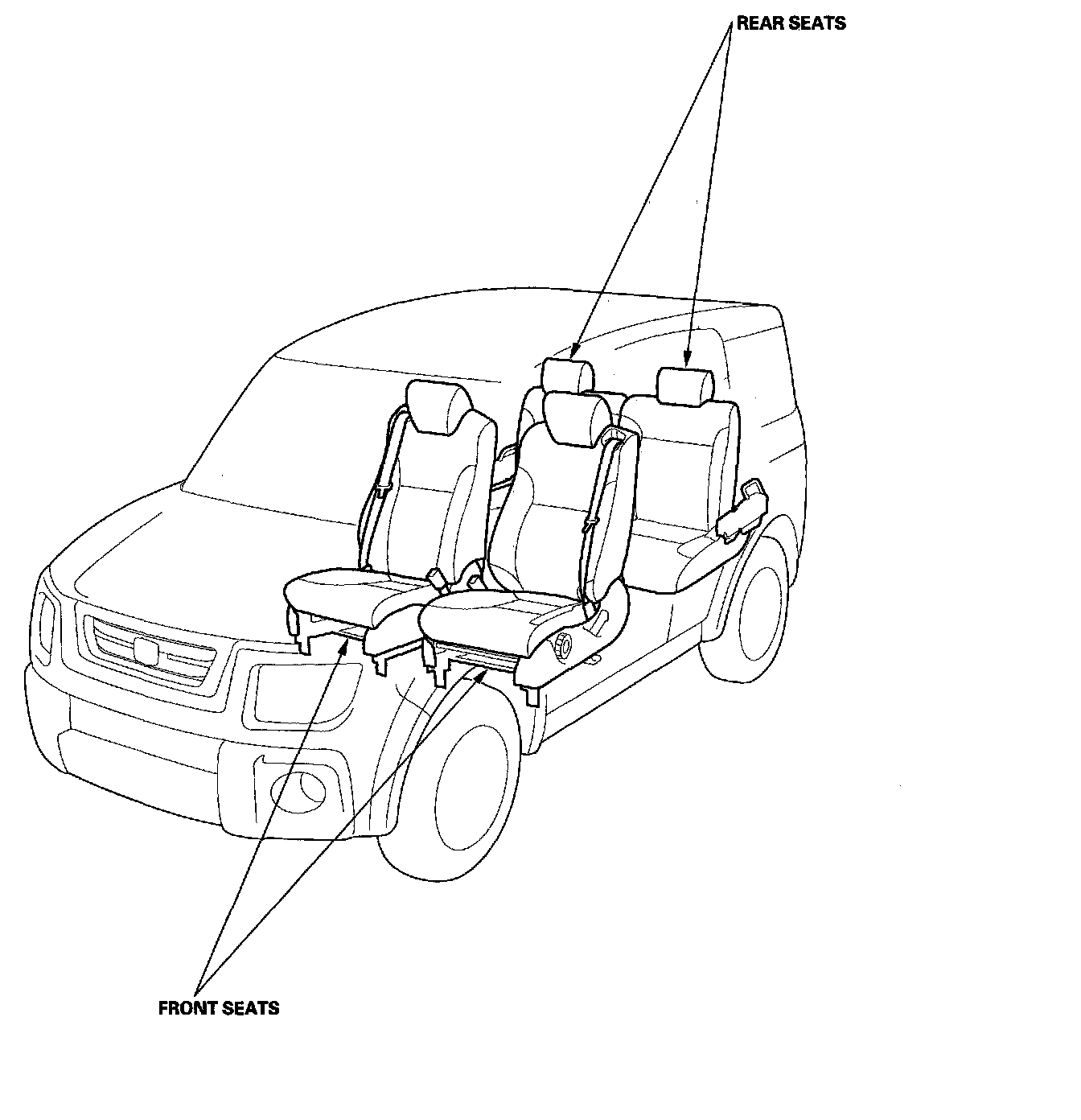 REAR SEATS

FRONT SEATS