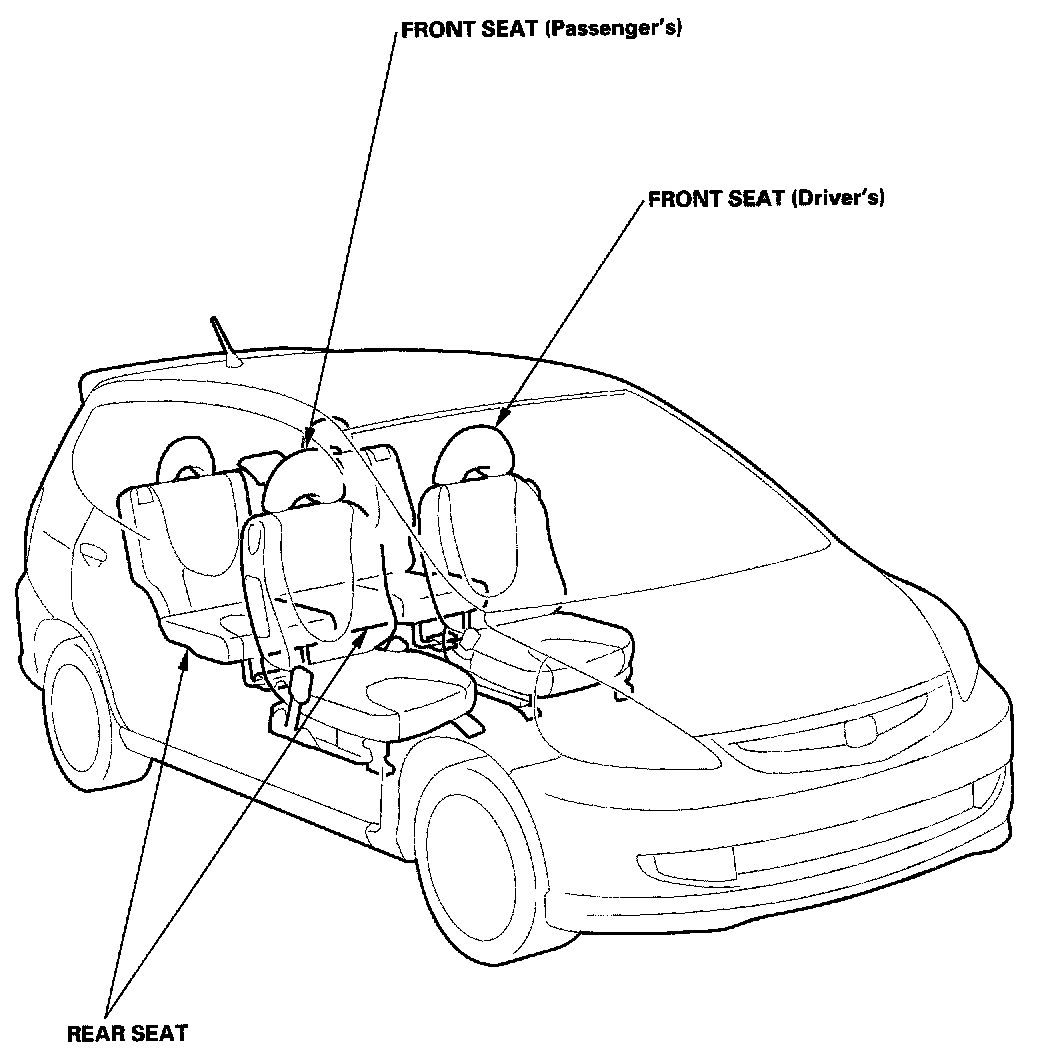 FRONT SEAT (Passenger's)

FRONT SEAT (Driver's)

REAR SEAT