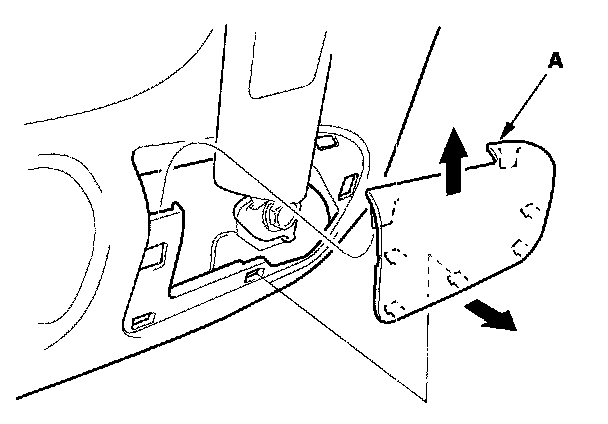 A