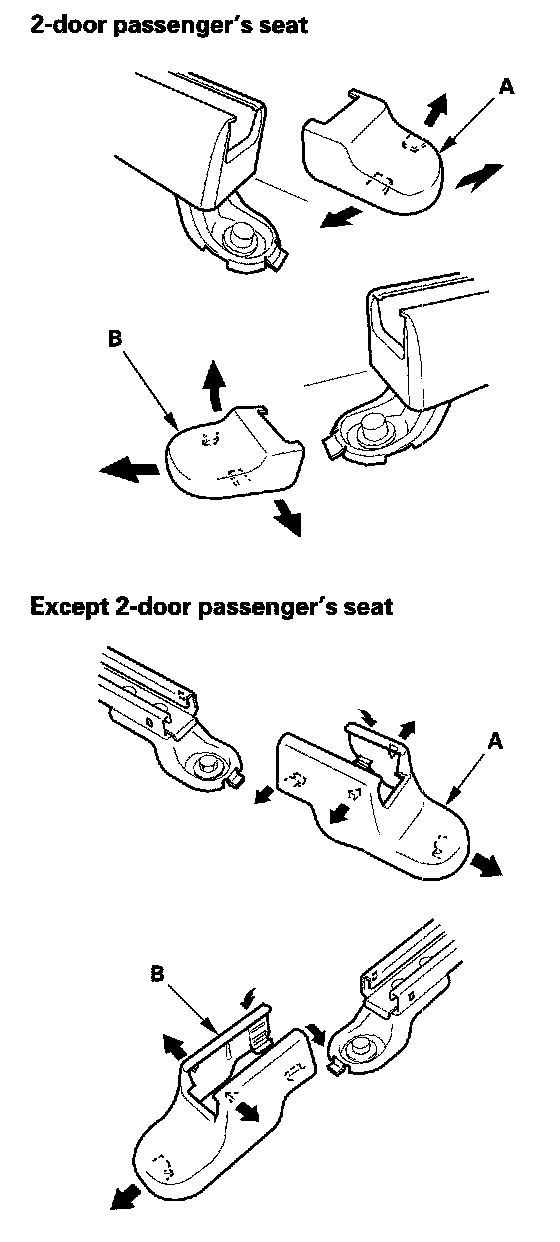 2-door passenger's seat

A

B

Except 2-door passenger's seat

A

B