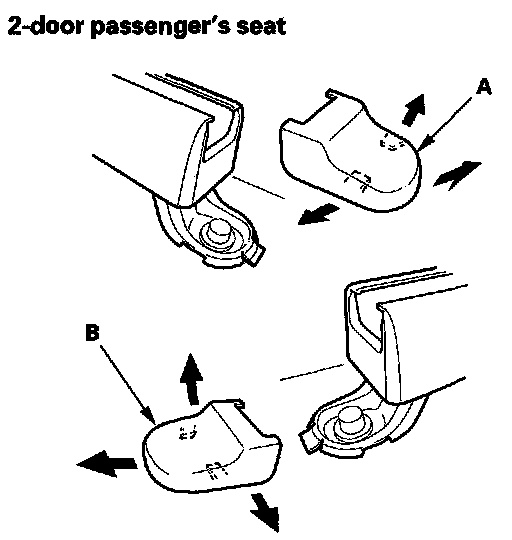 2-door passenger's seat

A

B