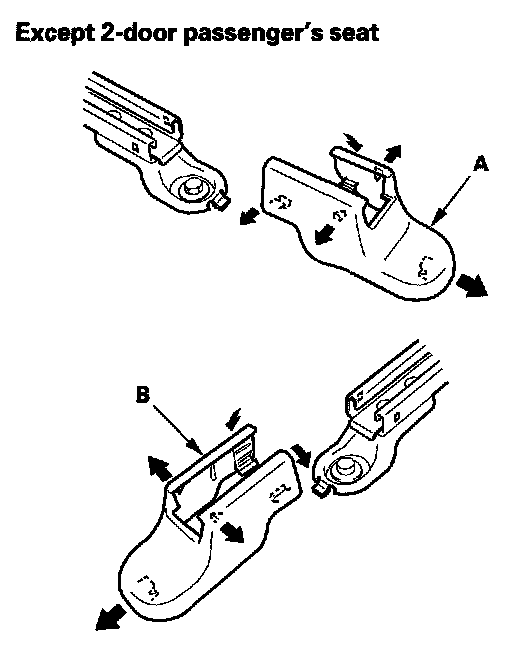 Except 2-door passenger's seat

A

B