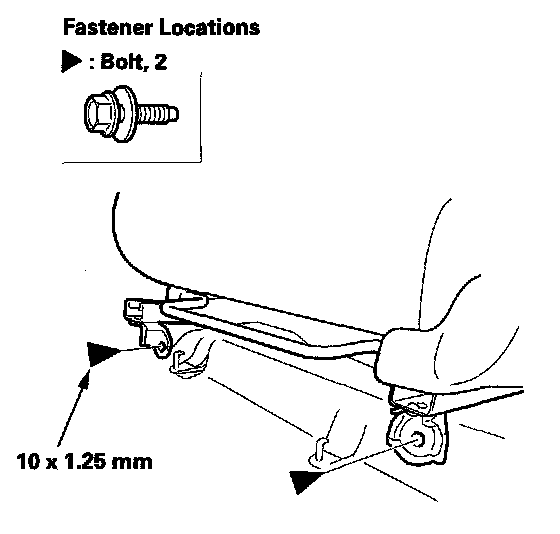 Fastener Locations

▶ : Bolt, 2

10 x 1.25 mm