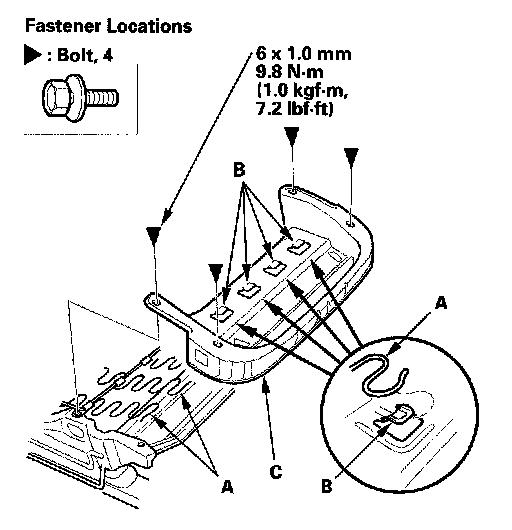 Fastener Locations

▶ : Bolt, 4

6 x 1.0 mm
9.8 N·m
(1.0 kgf·m,
7.2 lbf·ft)

B

A

A

C

B