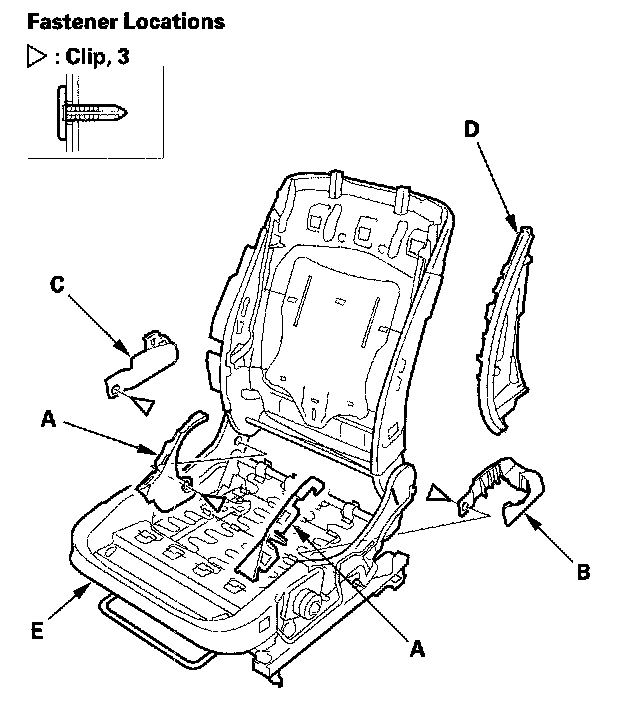 Fastener Locations

▷ : Clip, 3

D

C

A

B

E

A