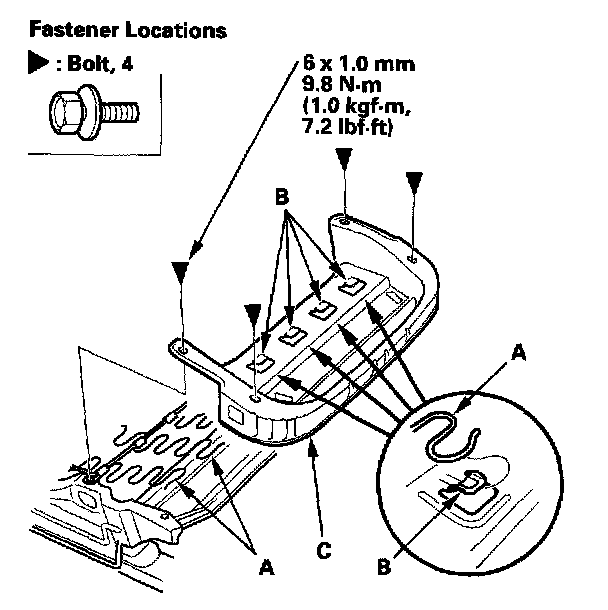 Fastener Locations

▶ : Bolt, 4

6 x 1.0 mm
9.8 N·m
(1.0 kgf·m,
7.2 lbf·ft)

B

A

A

C

B