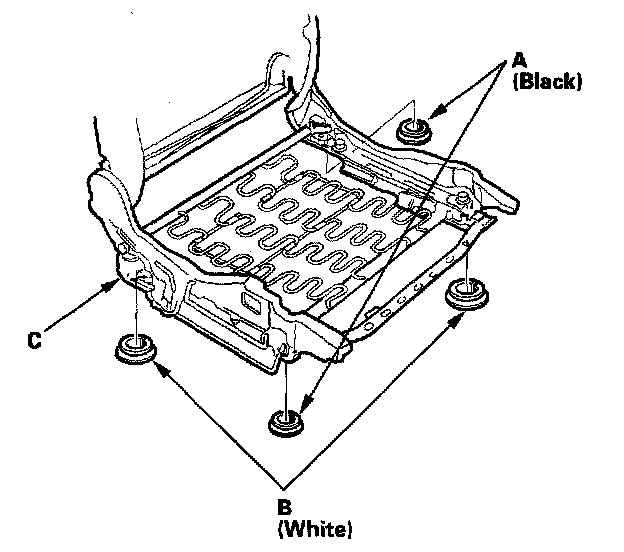 A
(Black)

C

B
(White)