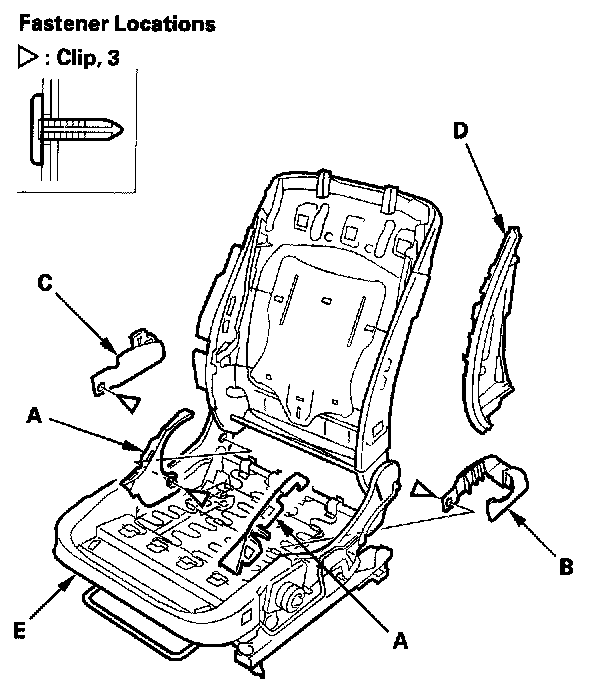 Fastener Locations

▷ : Clip, 3

D

C

A

B

E

A