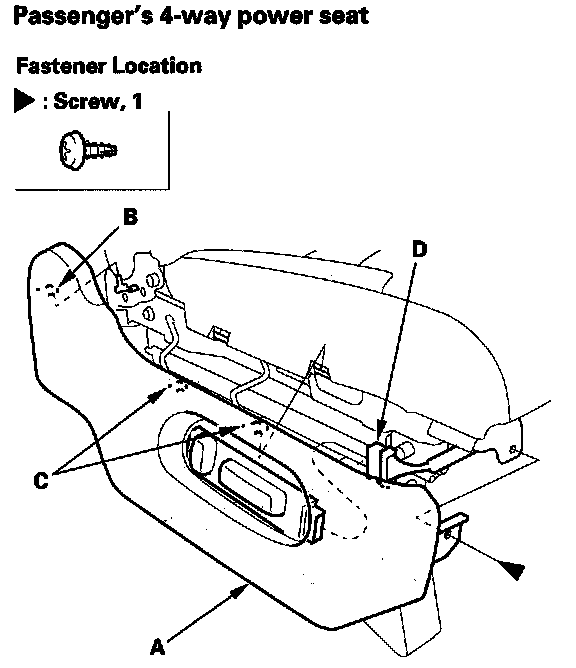 Passenger's 4-way power seat

Fastener Location

▶ : Screw, 1

B

D

C

A