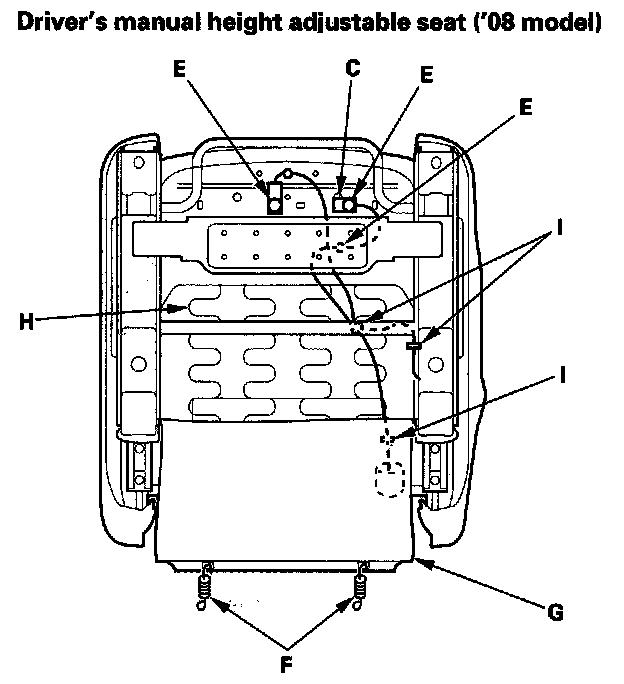 Driver's manual height adjustable seat ('08 model)

E

C

E

E

I

H

I

G

F