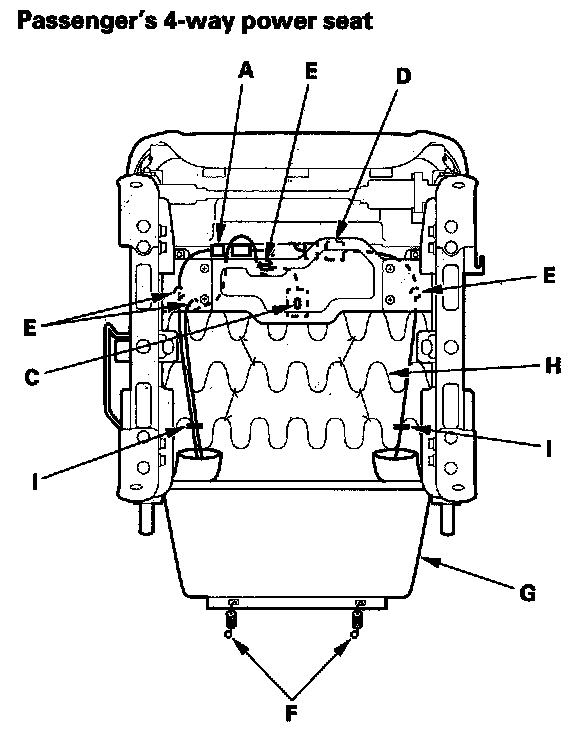 Passenger's 4-way power seat

A
E
D
E
E
C
H
I
I
G
F