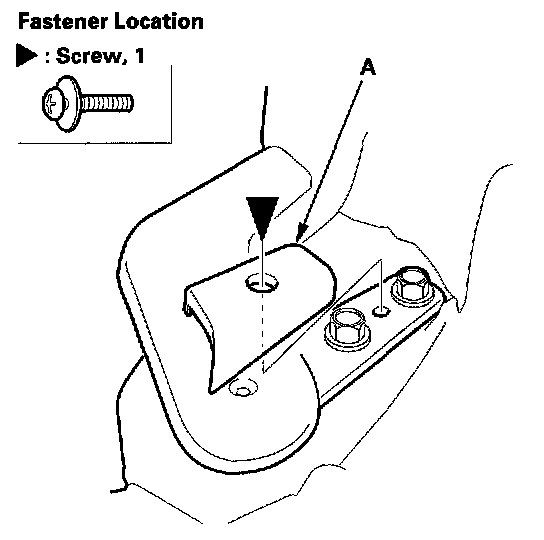 Fastener Location

▶ : Screw, 1

A