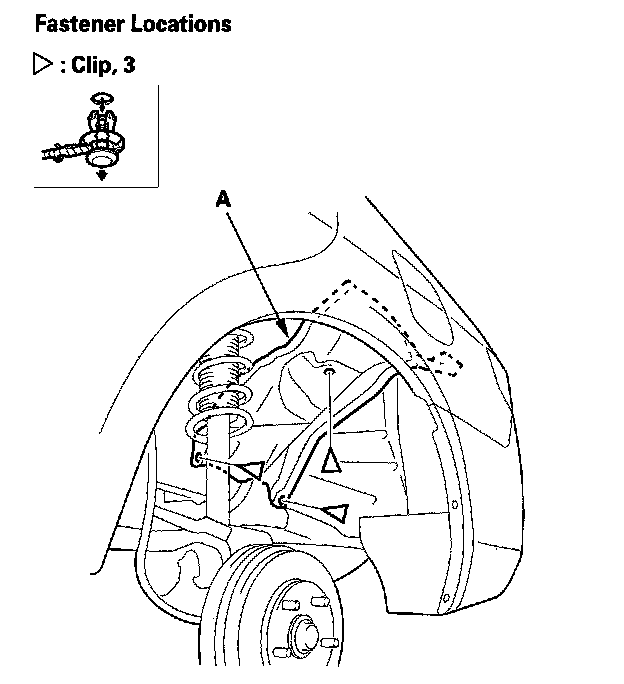 Fastener Locations

▷ : Clip, 3

A