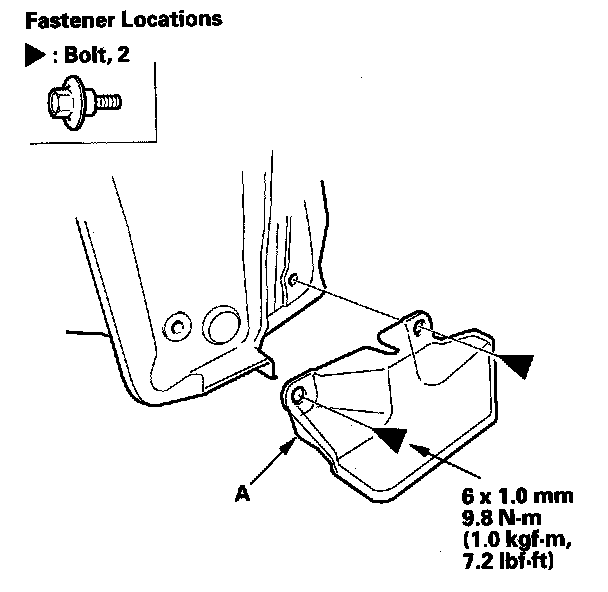 Fastener Locations

▶ : Bolt, 2

A

6 x 1.0 mm
9.8 N·m
(1.0 kgf·m,
7.2 lbf·ft)