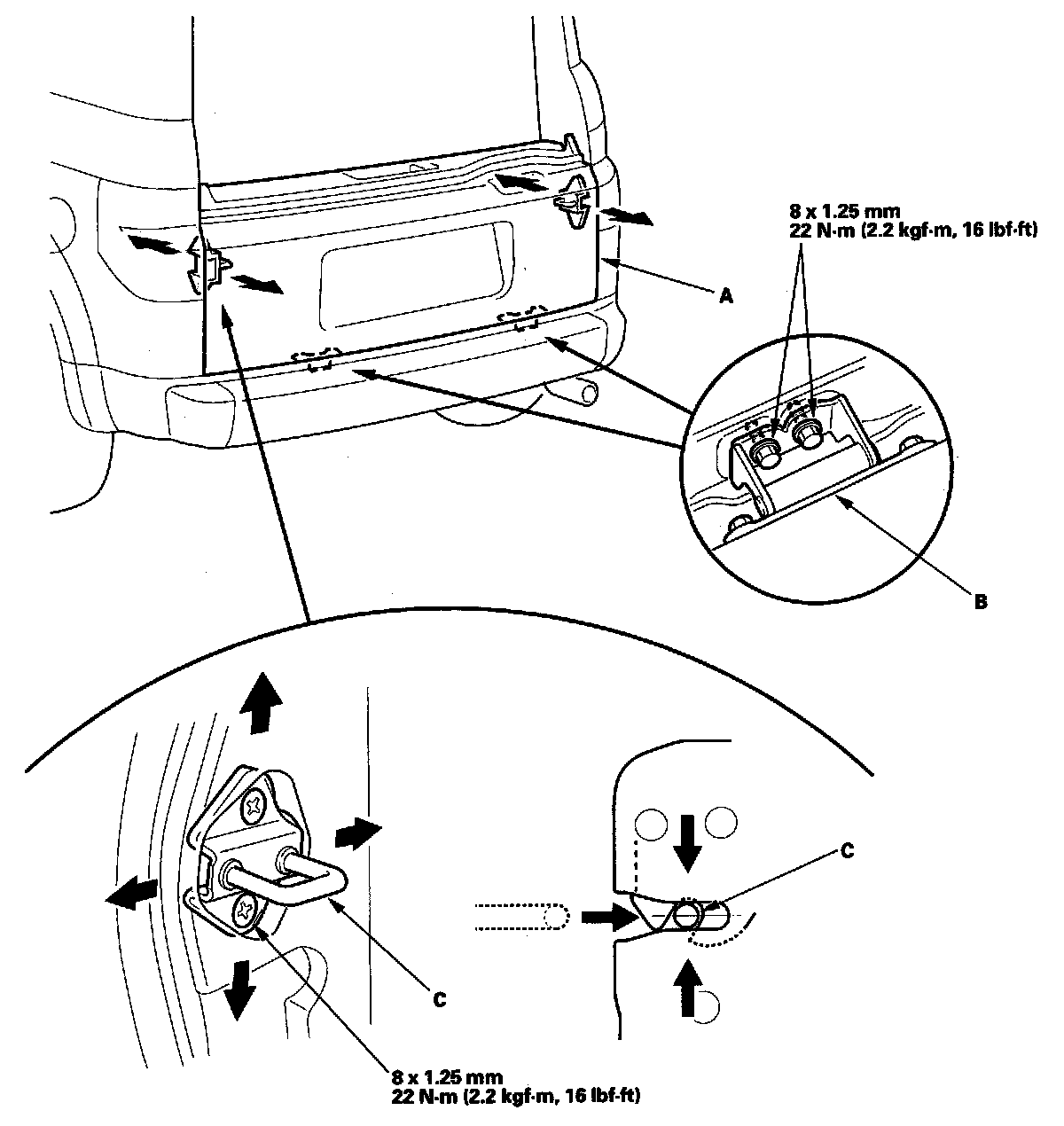 8 x 1.25 mm
22 N·m (2.2 kgf·m, 16 lbf·ft)

A

B

C

C

8 x 1.25 mm
22 N·m (2.2 kgf·m, 16 lbf·ft)