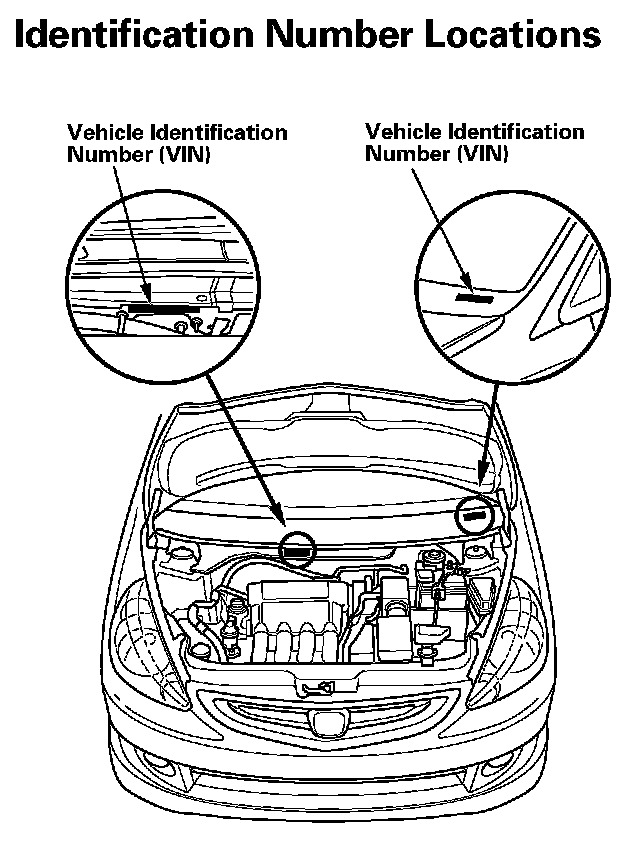 Identification Number Locations

Vehicle Identification Number (VIN)

Vehicle Identification Number (VIN)