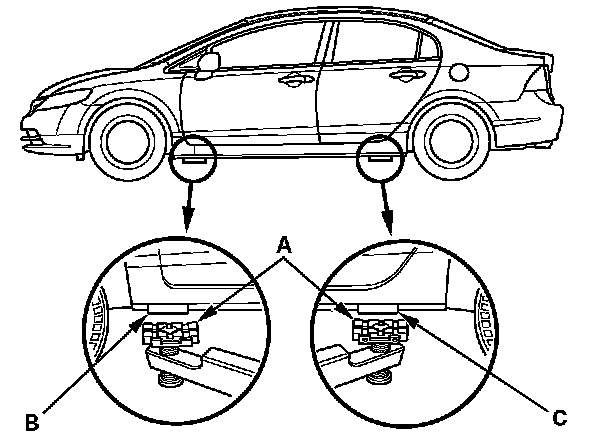 A
B
C