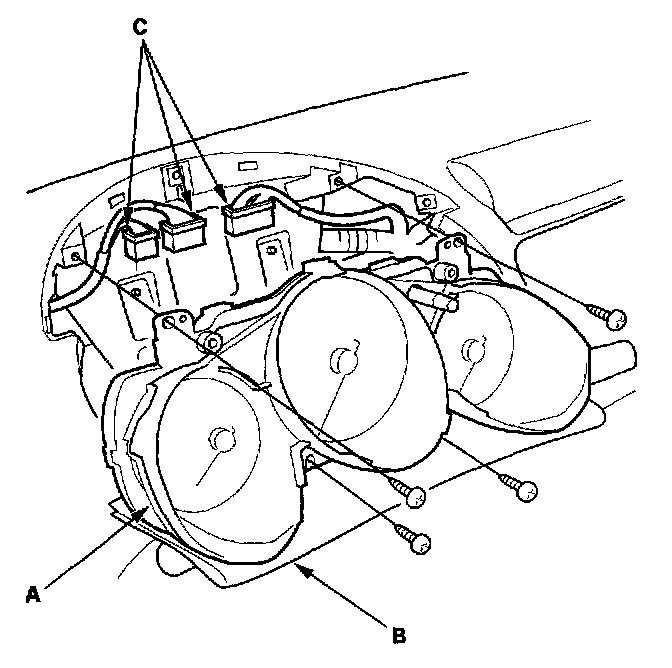 C
A
B