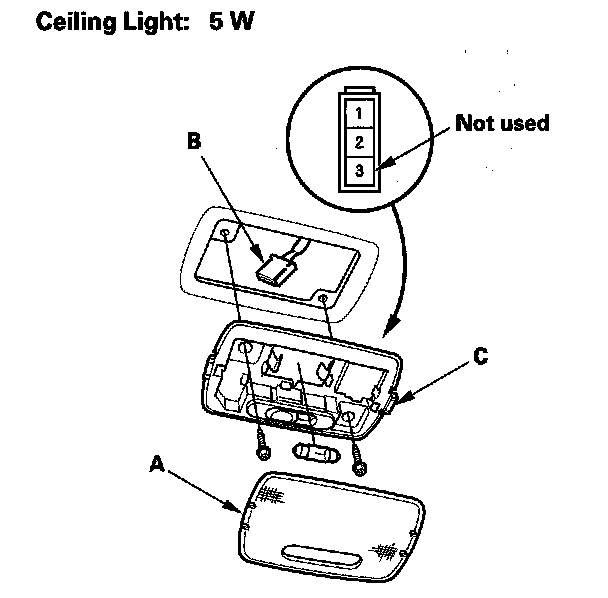 Ceiling Light: 5 W

1
2
3

Not used

B

C

A