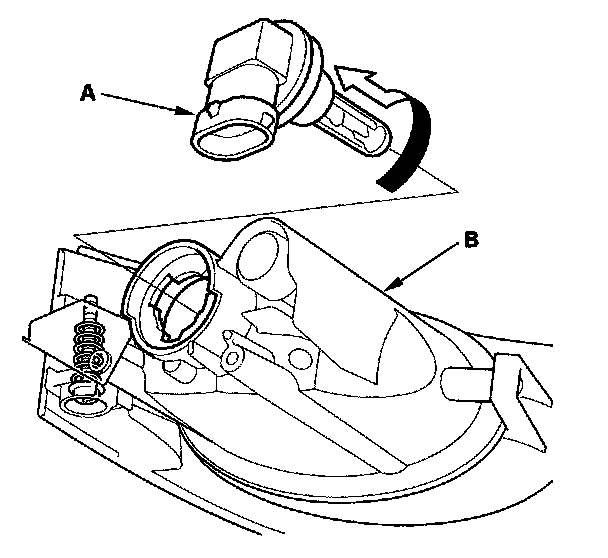 A

B