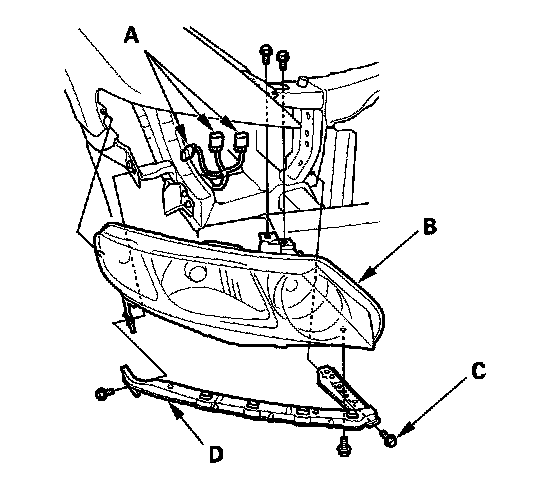 A
B
C
D