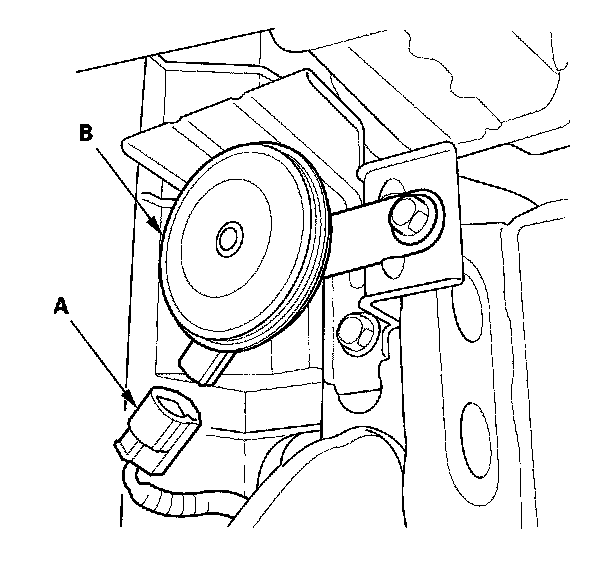 B

A