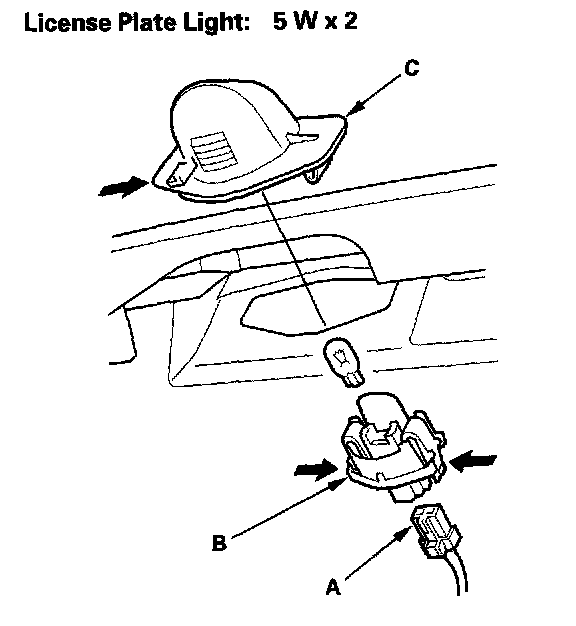 License Plate Light: 5 W x 2

C

B

A