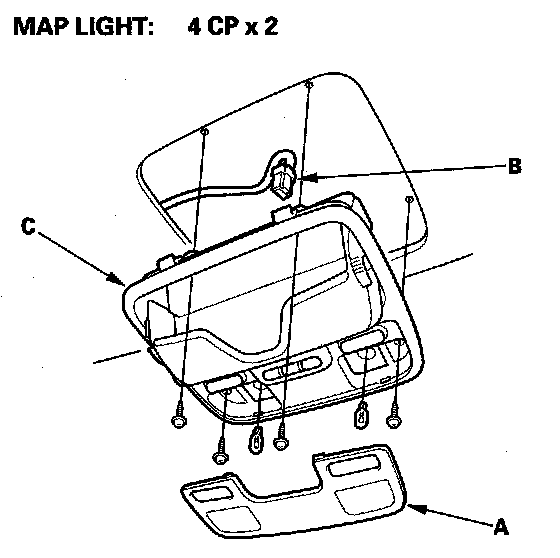 MAP LIGHT: 4 CP x 2

B

C

A